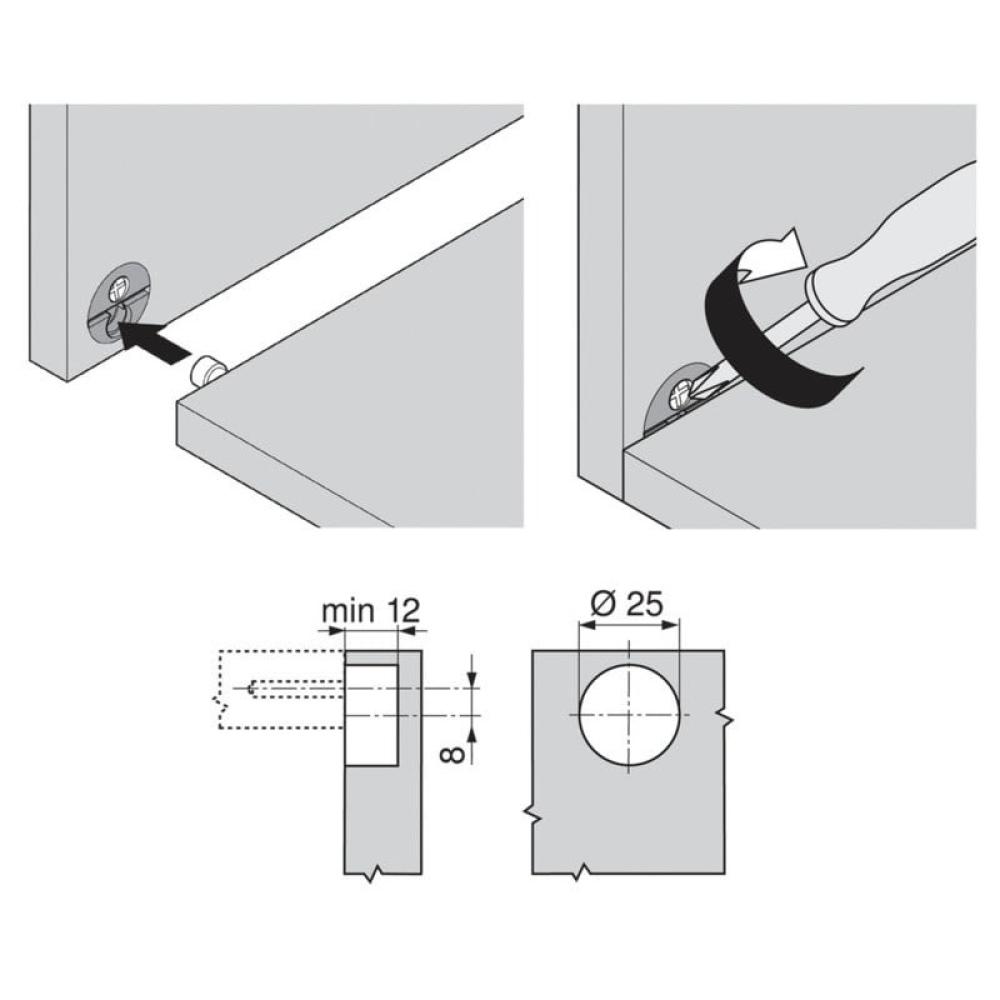 min 12

8

Ø 25