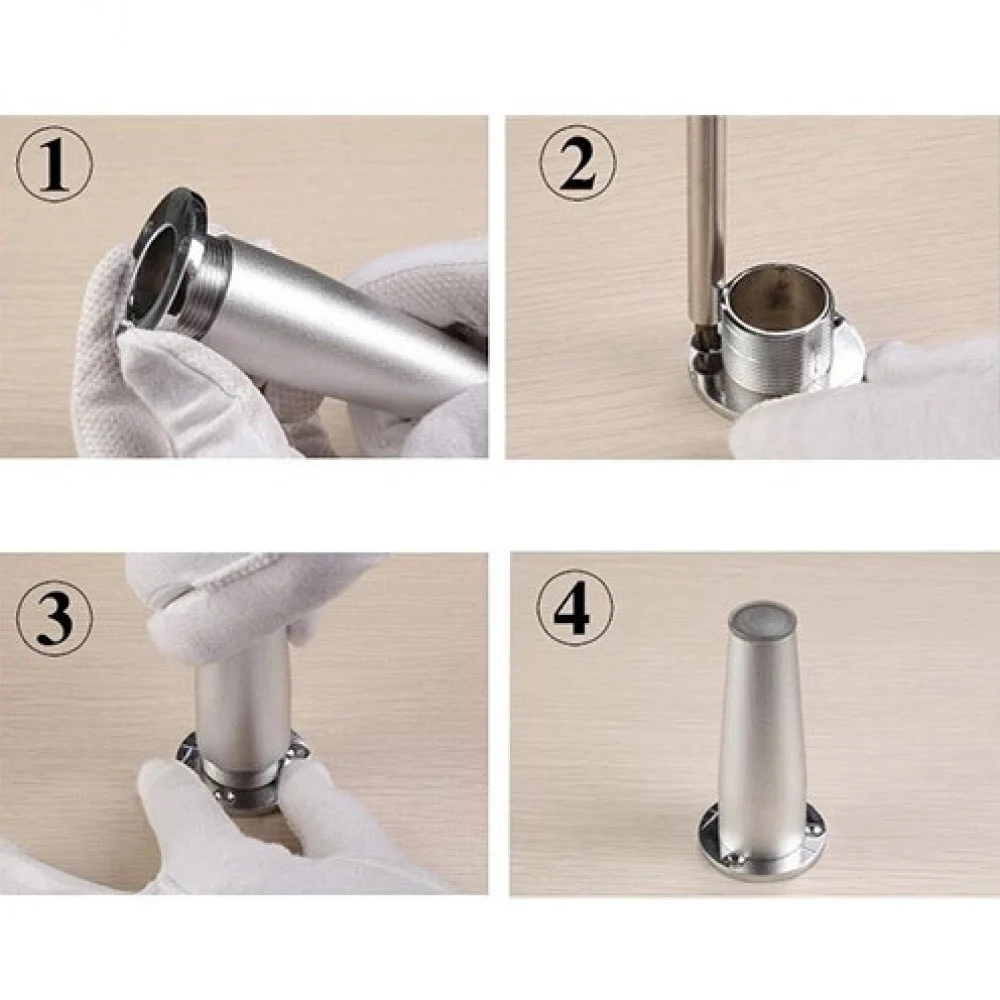 ①
②
③
④