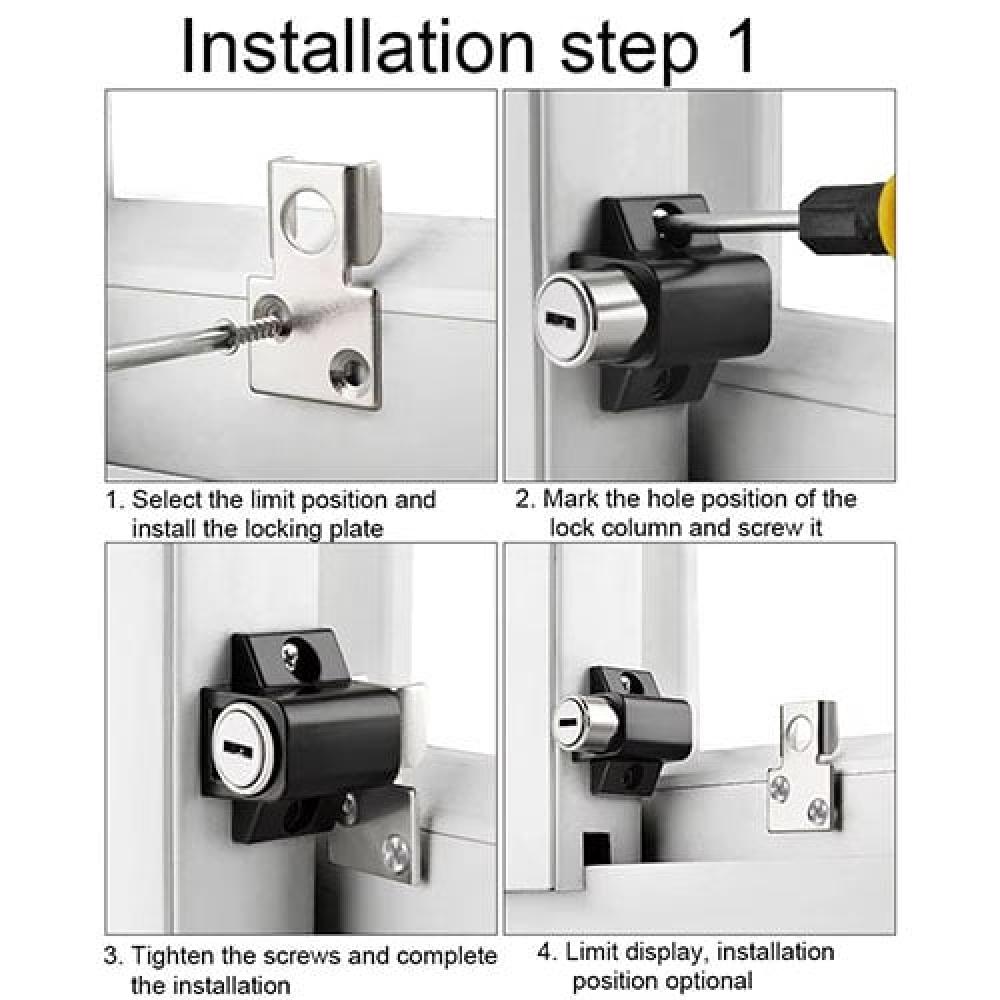 Installation step 1

1. Select the limit position and install the locking plate

2. Mark the hole position of the lock column and screw it

3. Tighten the screws and complete the installation

4. Limit display, installation position optional